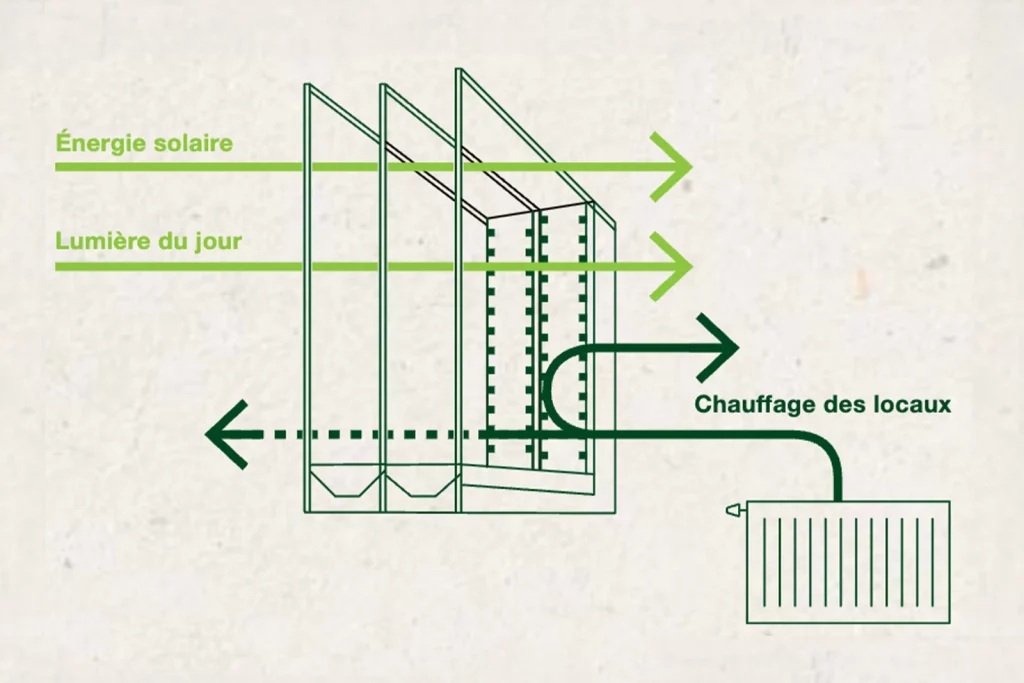 Énergie solaire

Lumière du jour

Chauffage des locaux